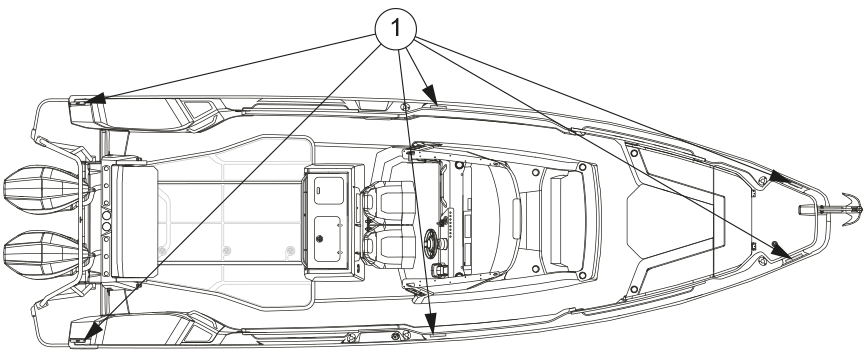 1